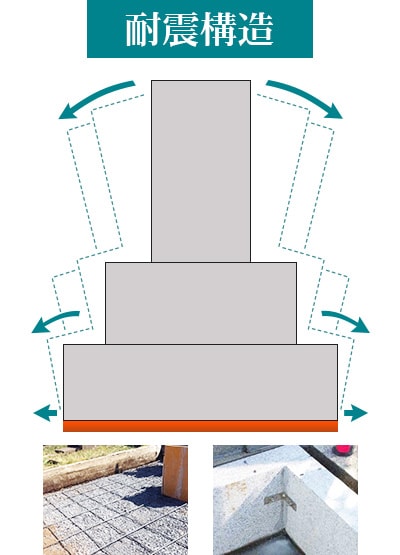 耐震構造