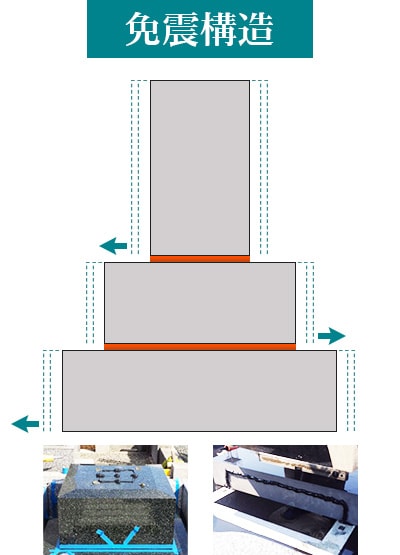 免震構造